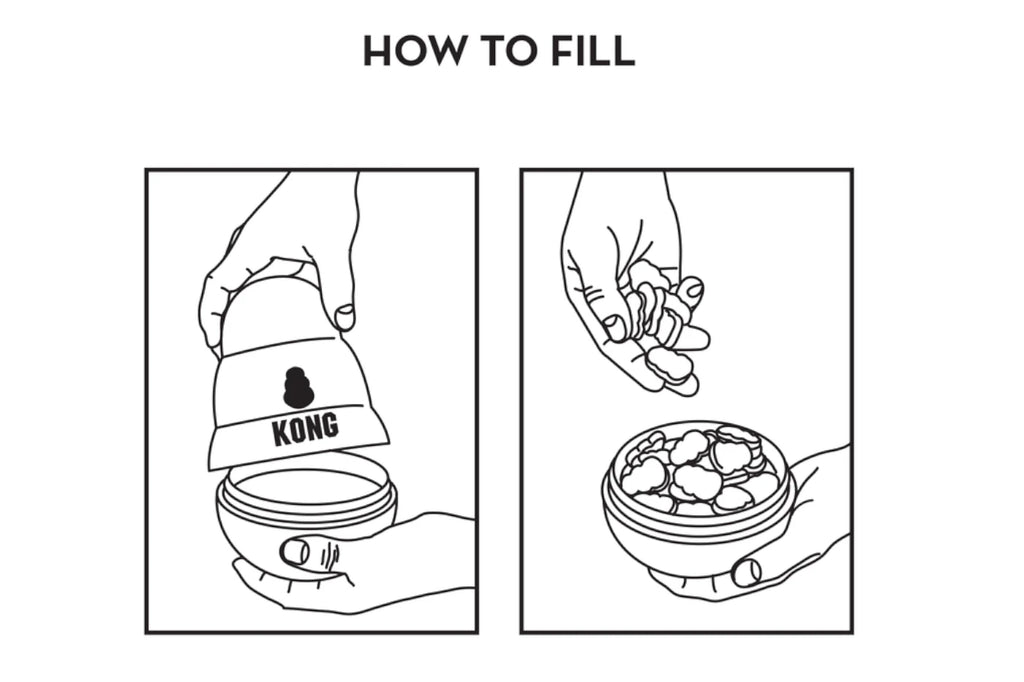 HOW TO FILL

KONG